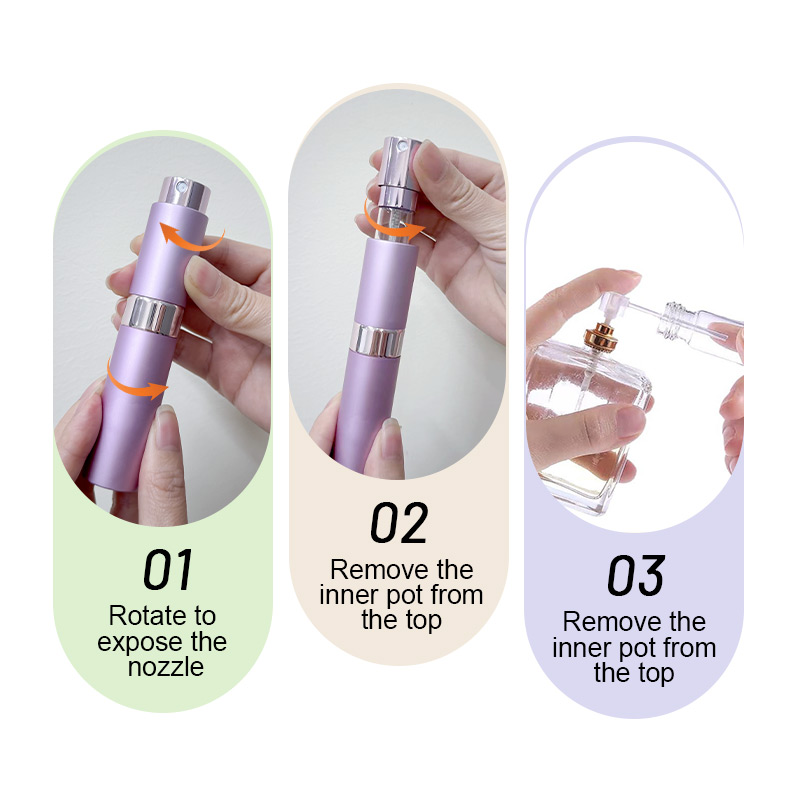 01
Rotate to expose the nozzle

02
Remove the inner pot from the top

03
Remove the inner pot from the top